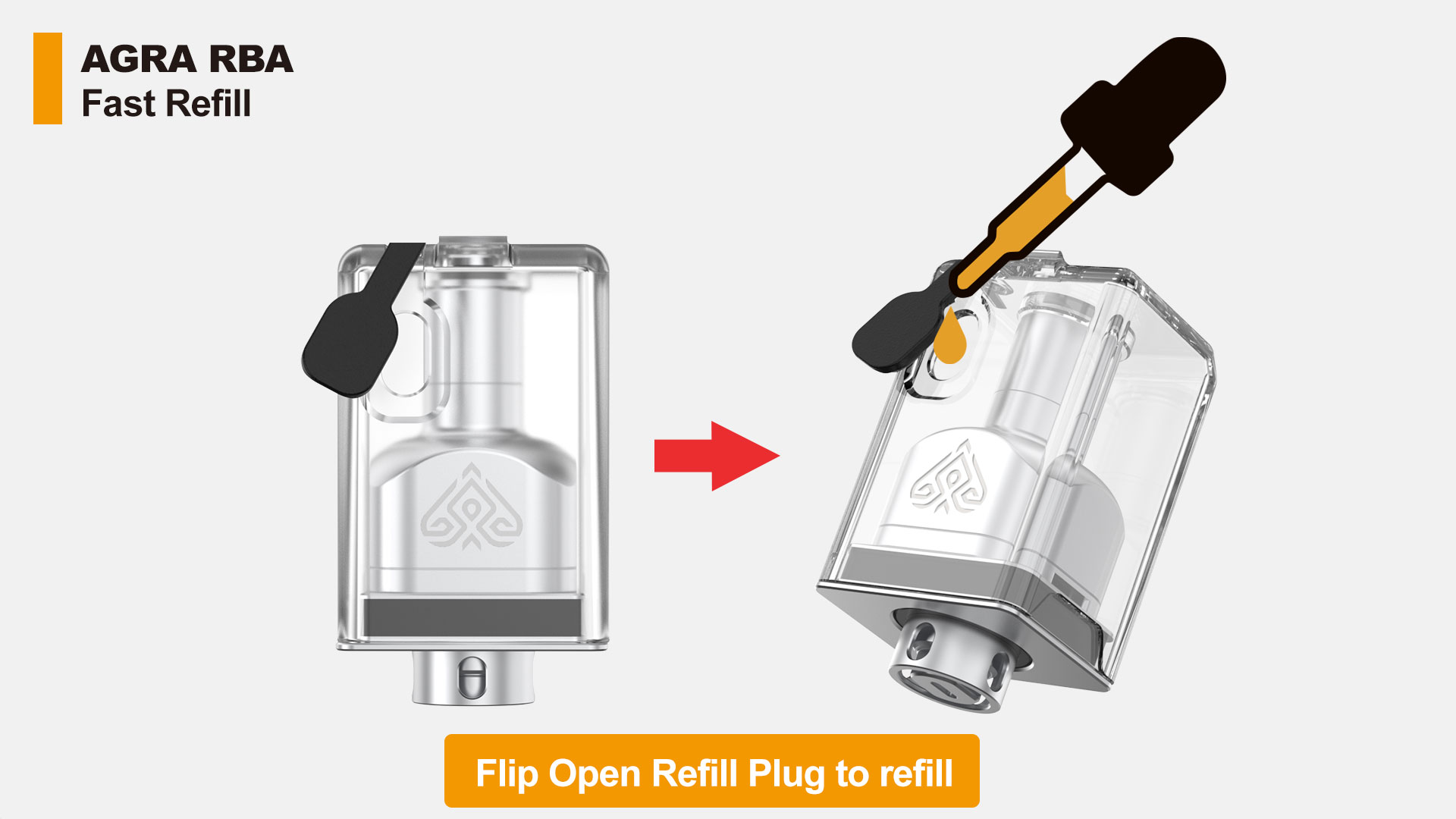 AGRA RBA
Fast Refill

Flip Open Refill Plug to refill