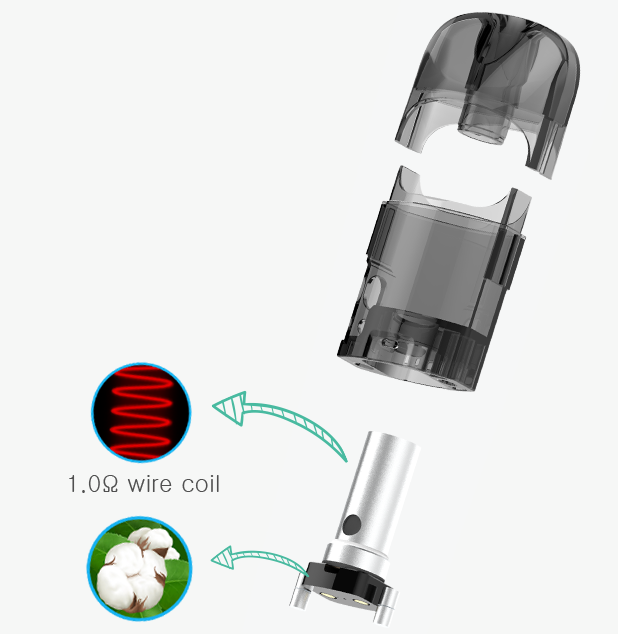 1.0Ω wire coil